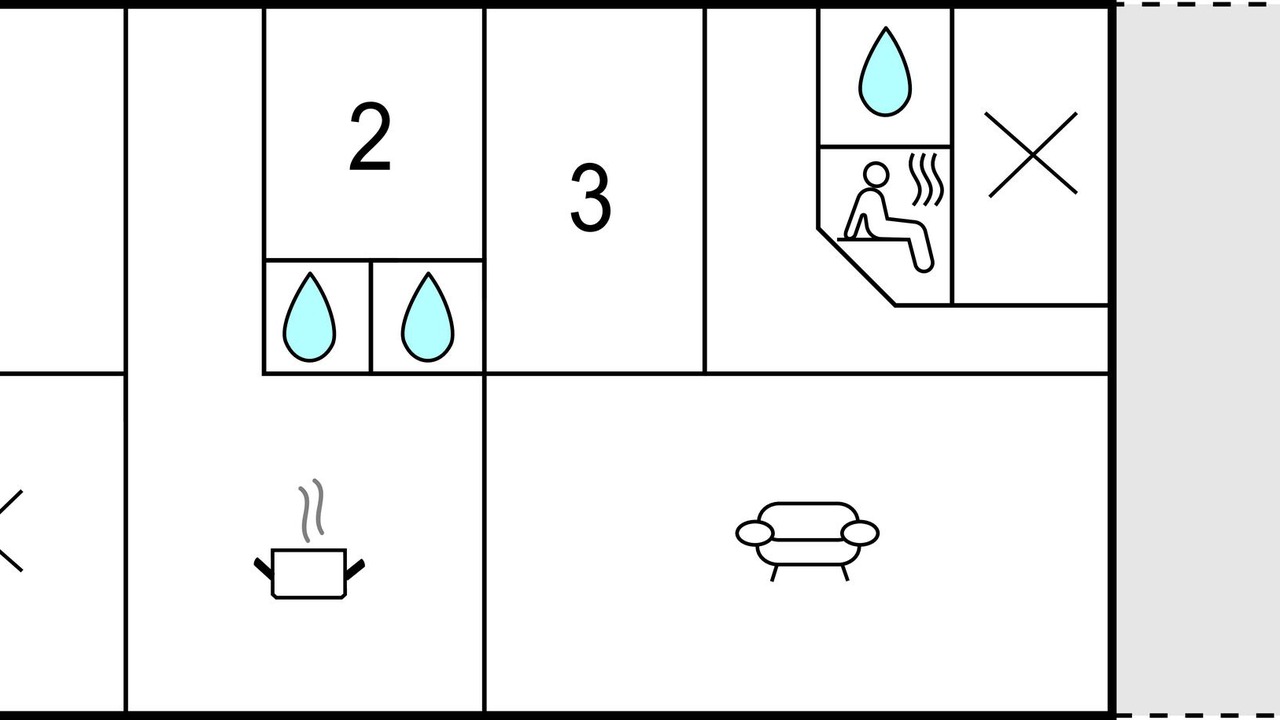 2
3