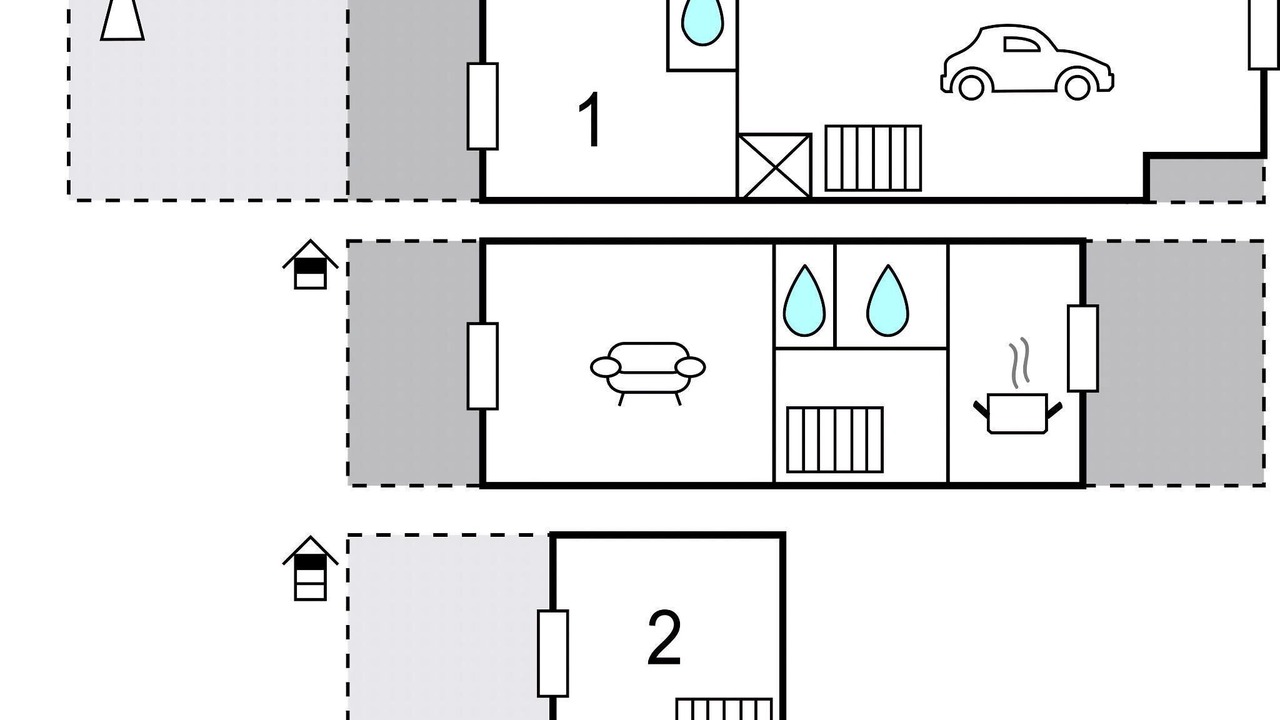 1

2