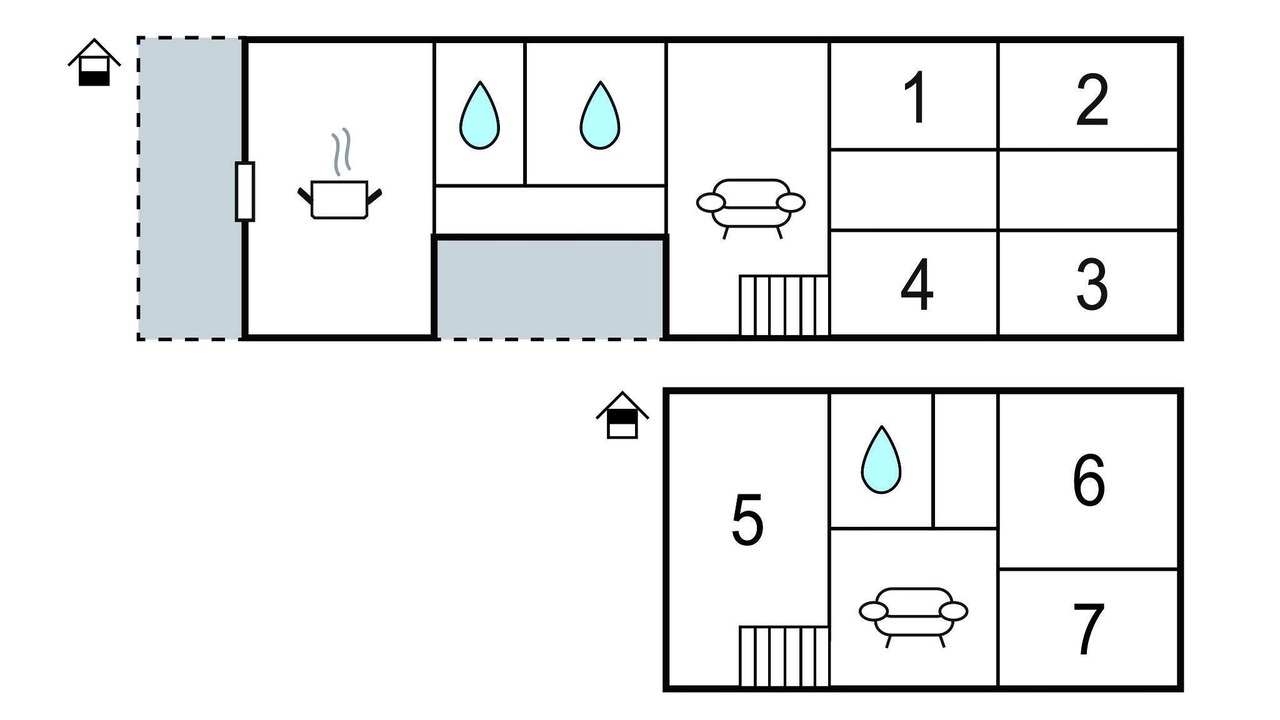 1
2
4
3
5
6
7